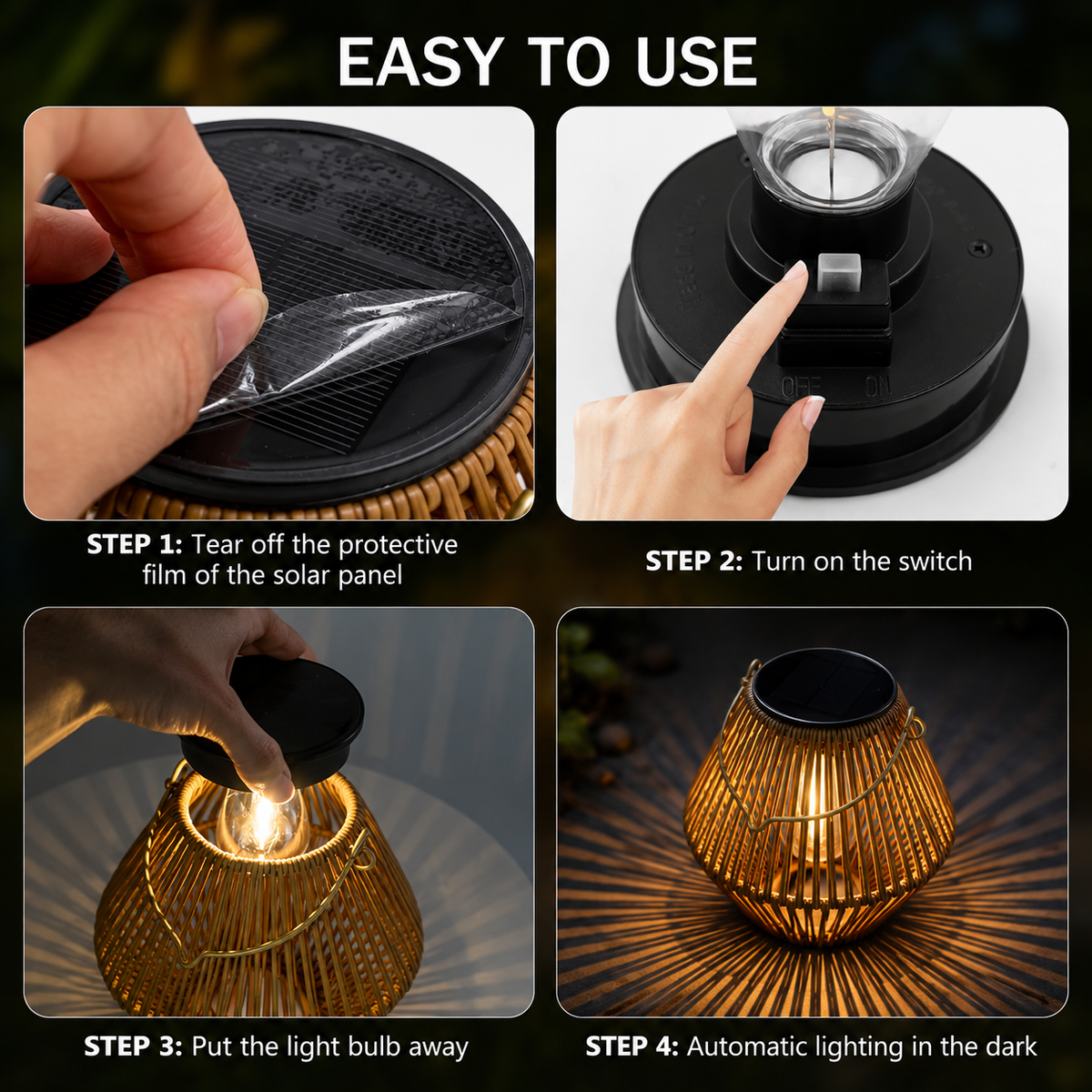 EASY TO USE

OFF ON

STEP 1: Tear off the protective film of the solar panel

STEP 2: Turn on the switch

STEP 3: Put the light bulb away

STEP 4: Automatic lighting in the dark